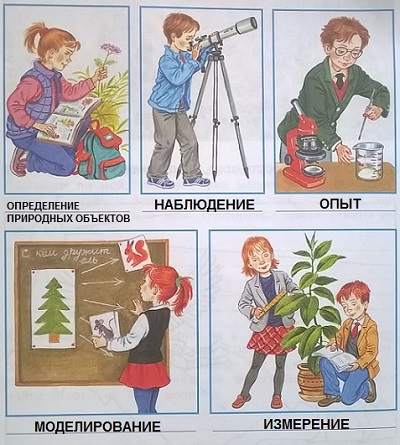 ОПРЕДЕЛЕНИЕ ПРИРОДНЫХ ОБЪЕКТОВ

НАБЛЮДЕНИЕ

ОПЫТ

С кем дружит ель

МОДЕЛИРОВАНИЕ

ИЗМЕРЕНИЕ