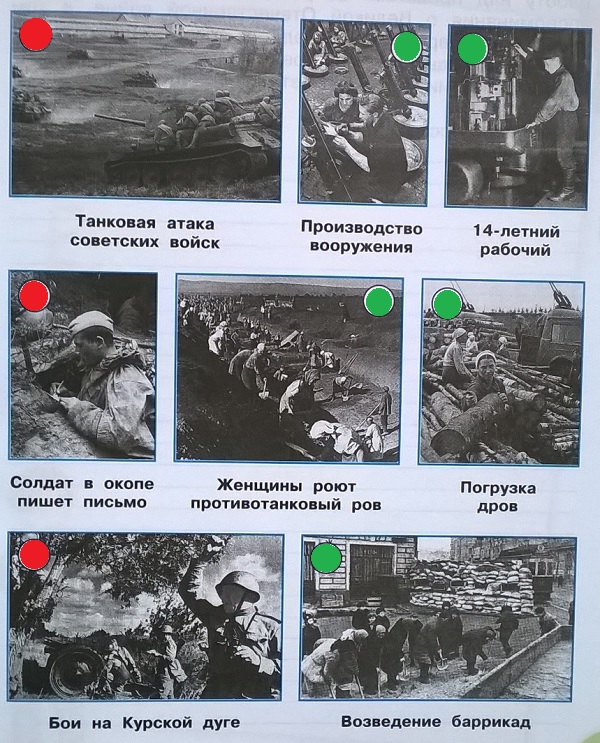 Танковая атака советских войск

Производство вооружения

14-летний рабочий

Солдат в окопе пишет письмо

Женщины роют противотанковый ров

Погрузка дров

Бои на Курской дуге

Возведение баррикад